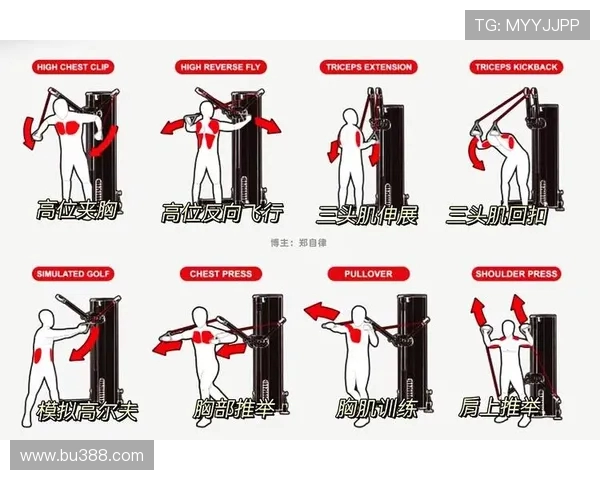 TG: MYYJJPP

HIGH CHEST CLIP
高位夹胸

HIGH REVERSE FLY
高位反向飞行

TRICEPS EXTENSION
三头肌伸展

TRICEPS KICKBACK
三头肌回扣

博主：郑自律

SIMULATED GOLF
模拟高尔夫

CHEST PRESS
胸部推举

PULLOVER
胸肌训练

SHOULDER PRESS
肩上推举

www.bu388.com